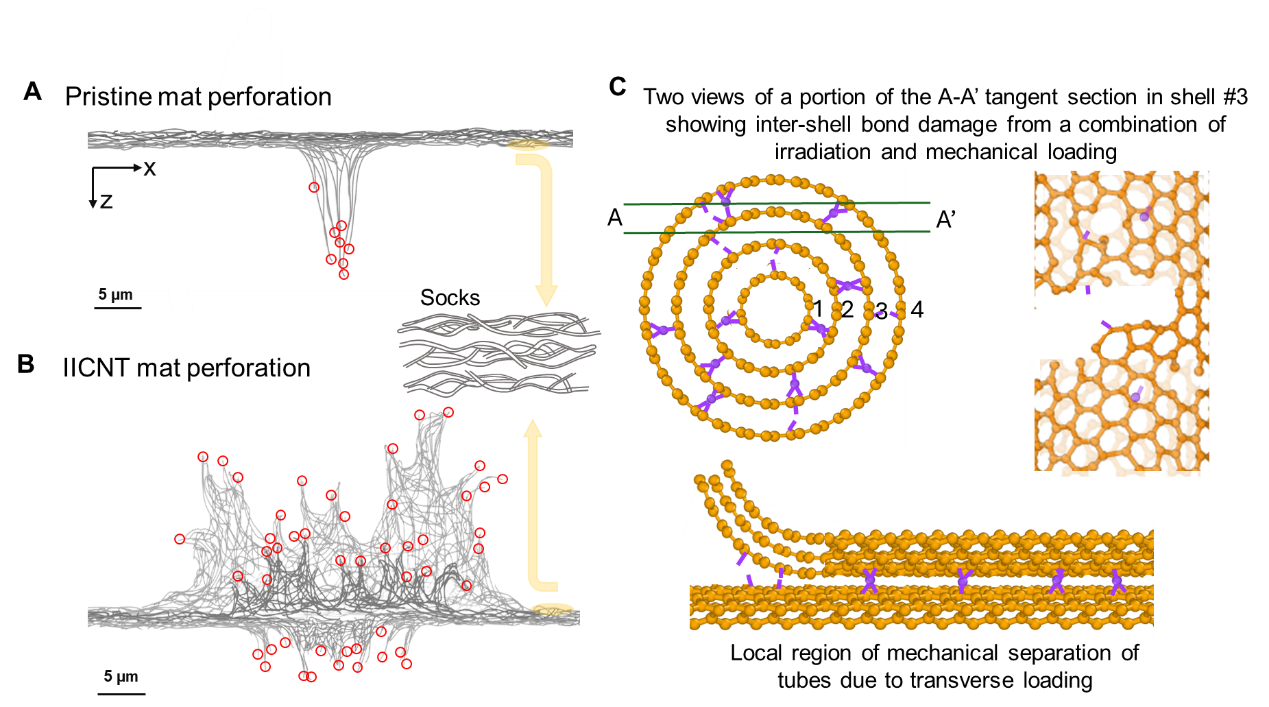 A Pristine mat perforation

x

z

5 µm

Socks

B IICNT mat perforation

5 µm

C Two views of a portion of the A-A' tangent section in shell #3 showing inter-shell bond damage from a combination of irradiation and mechanical loading

A

A'

1 2 3 4

Local region of mechanical separation of tubes due to transverse loading